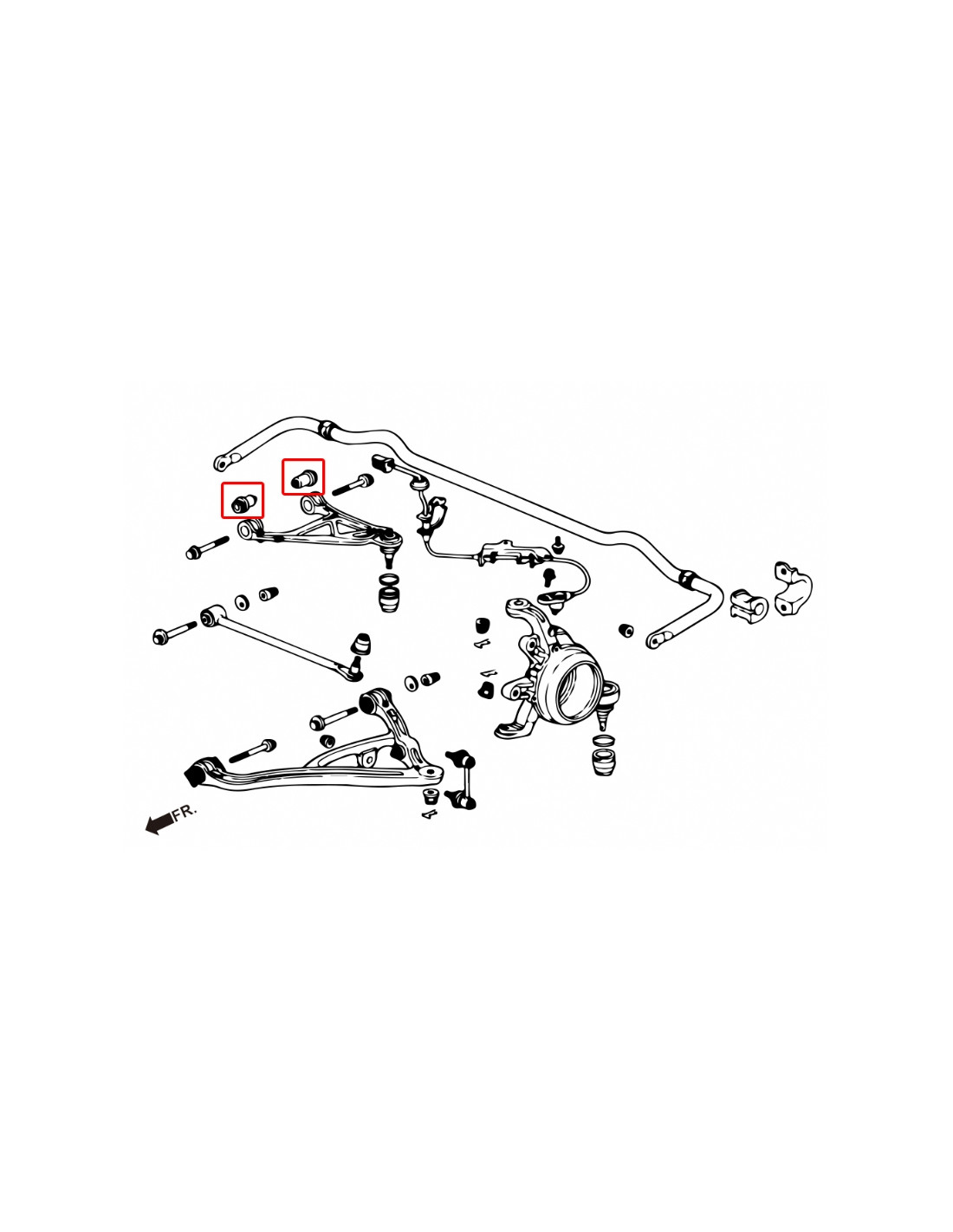 FR.