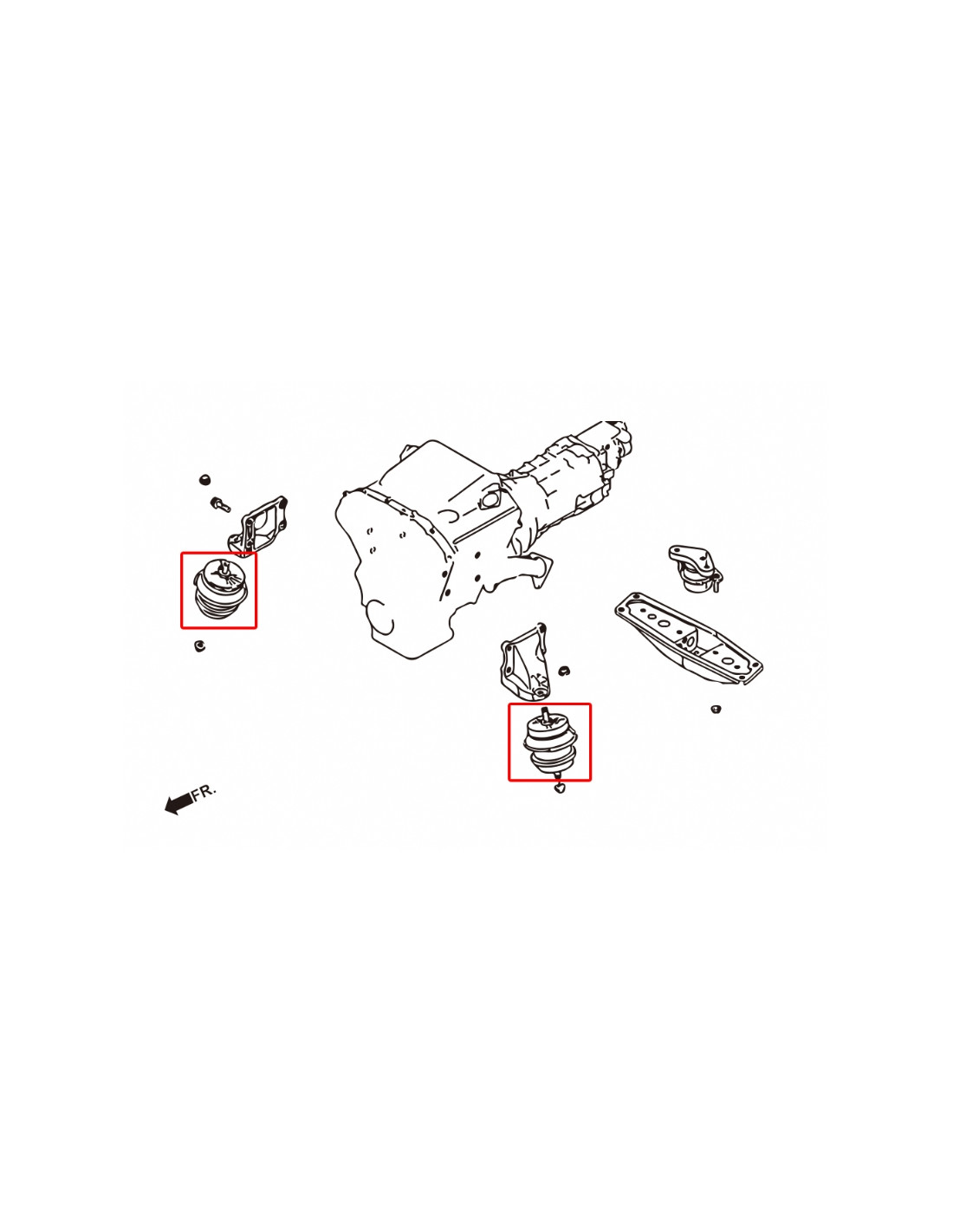 FR.