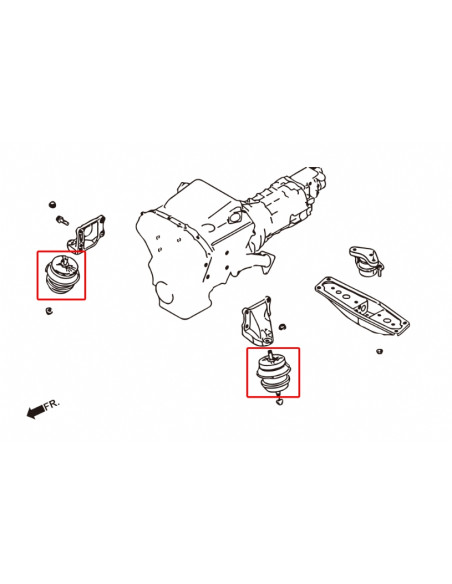 FR.