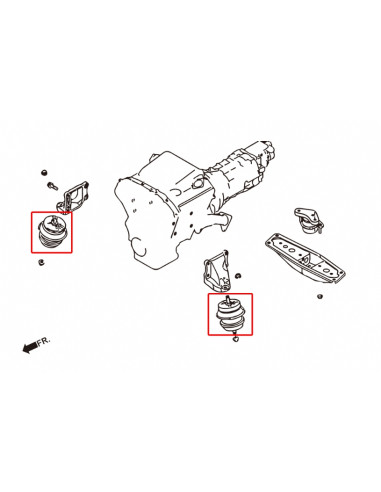 FR.