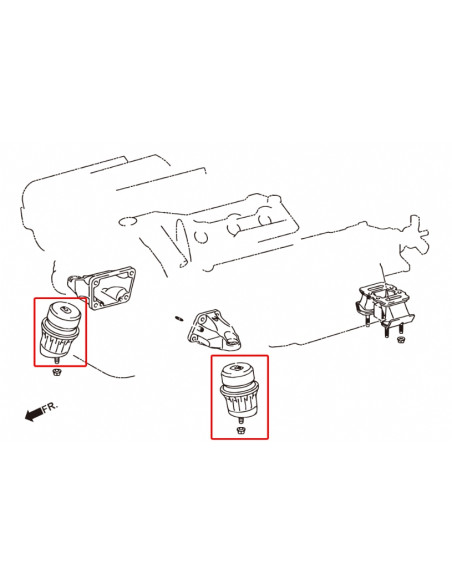 FR.