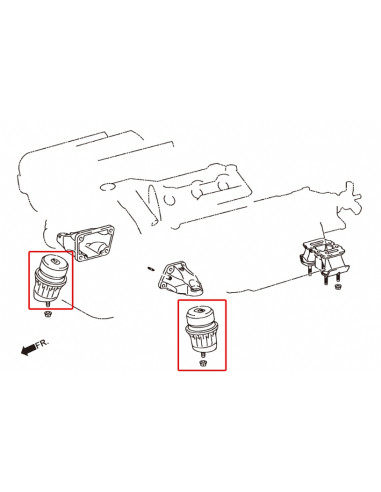 FR.