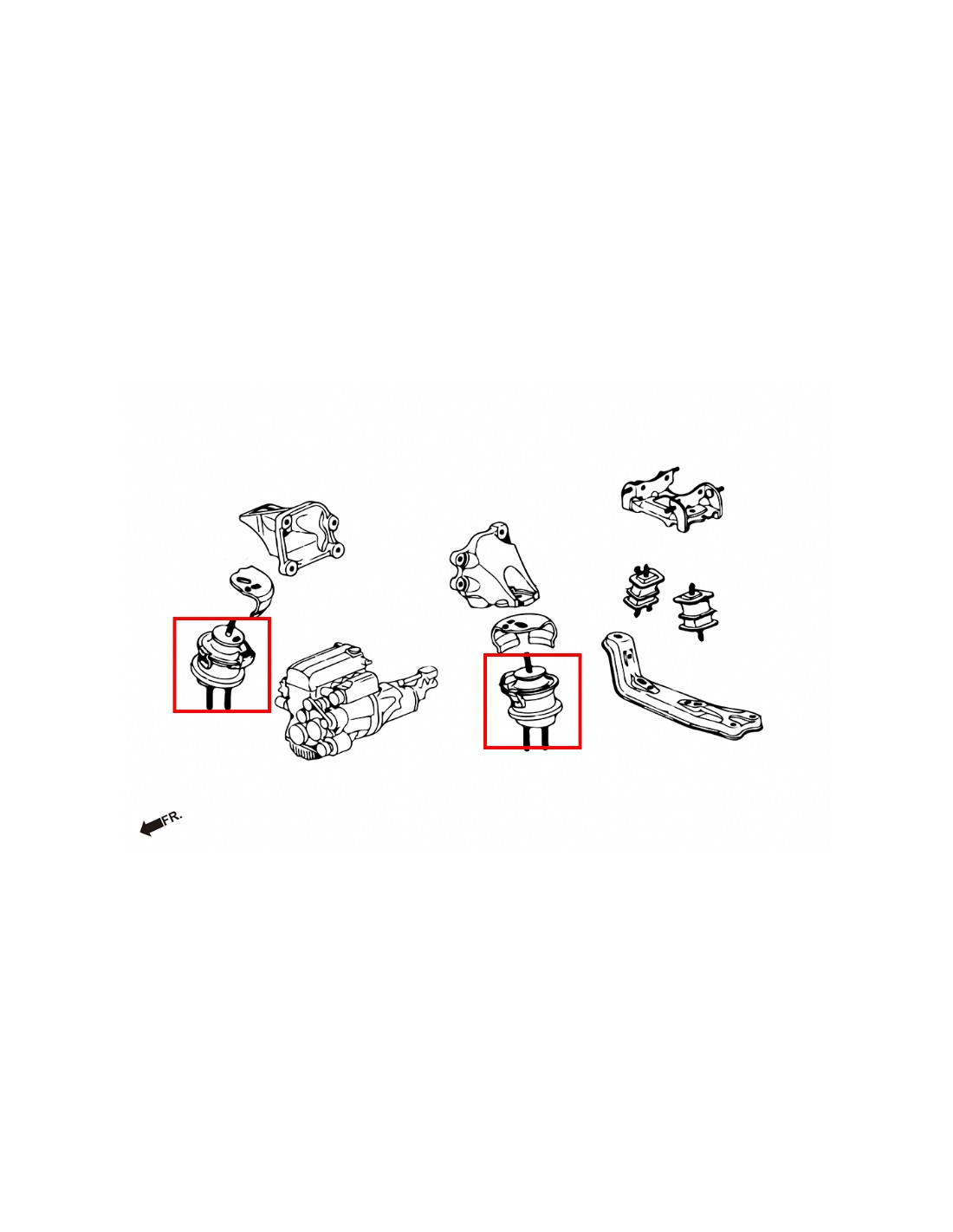 FR.