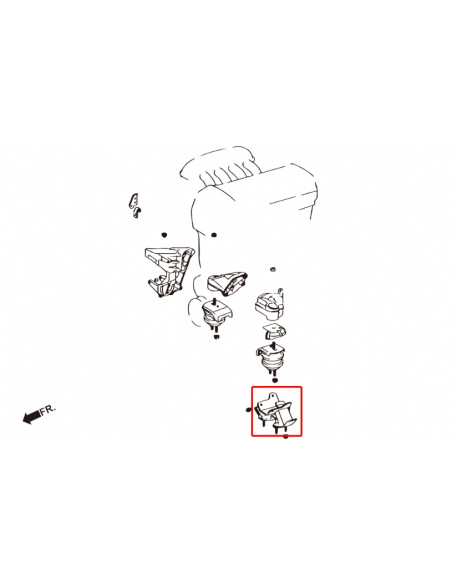 FR.