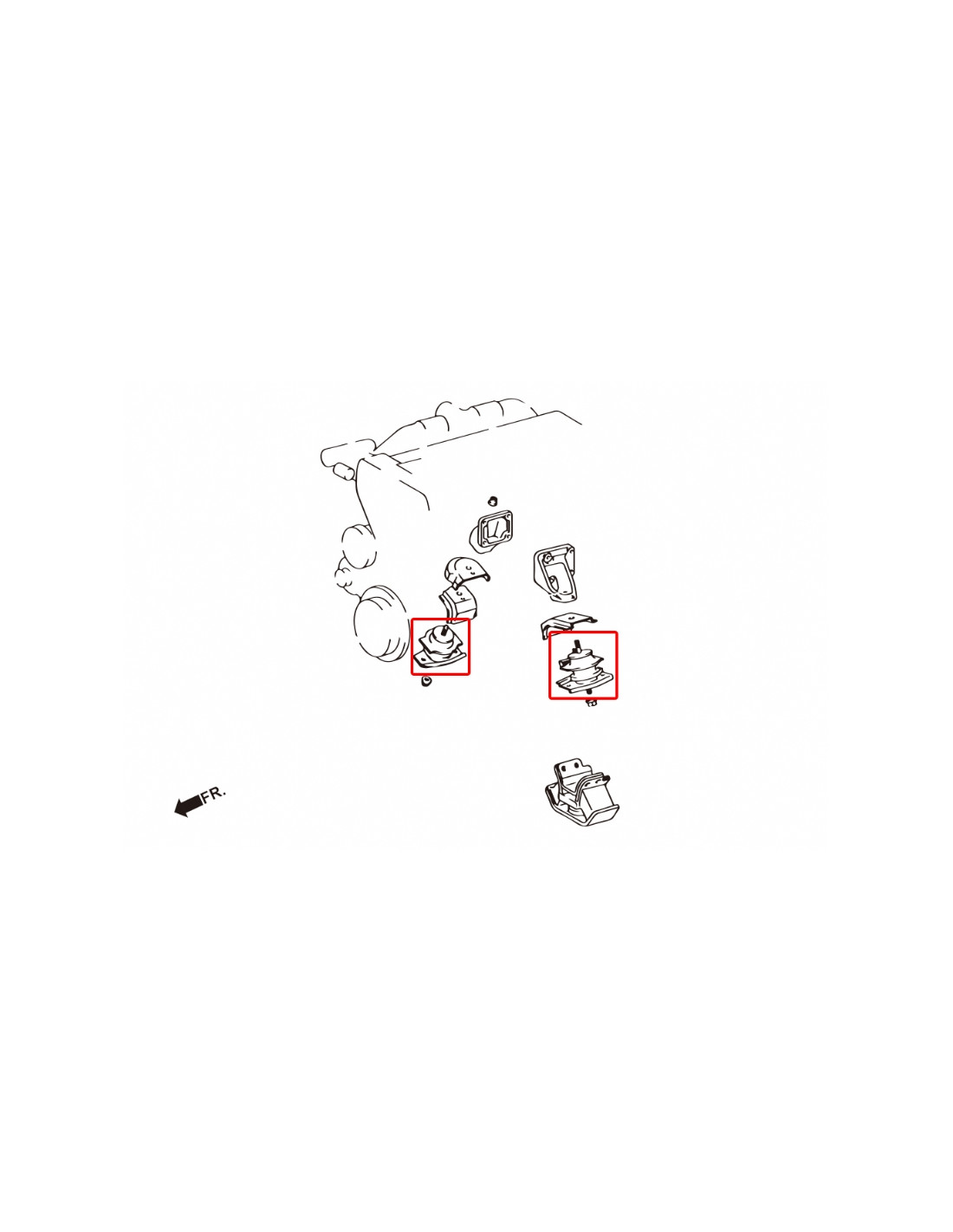 FR.