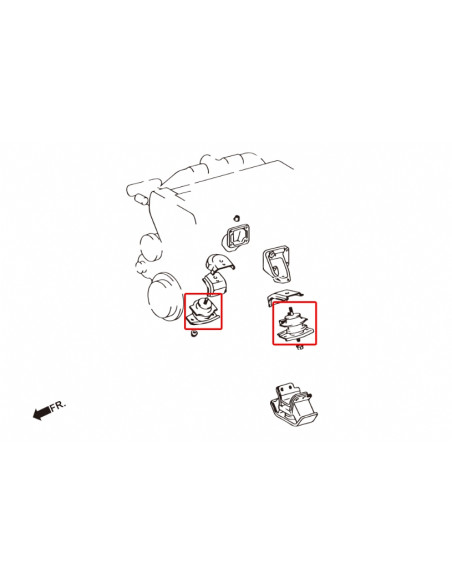 FR.