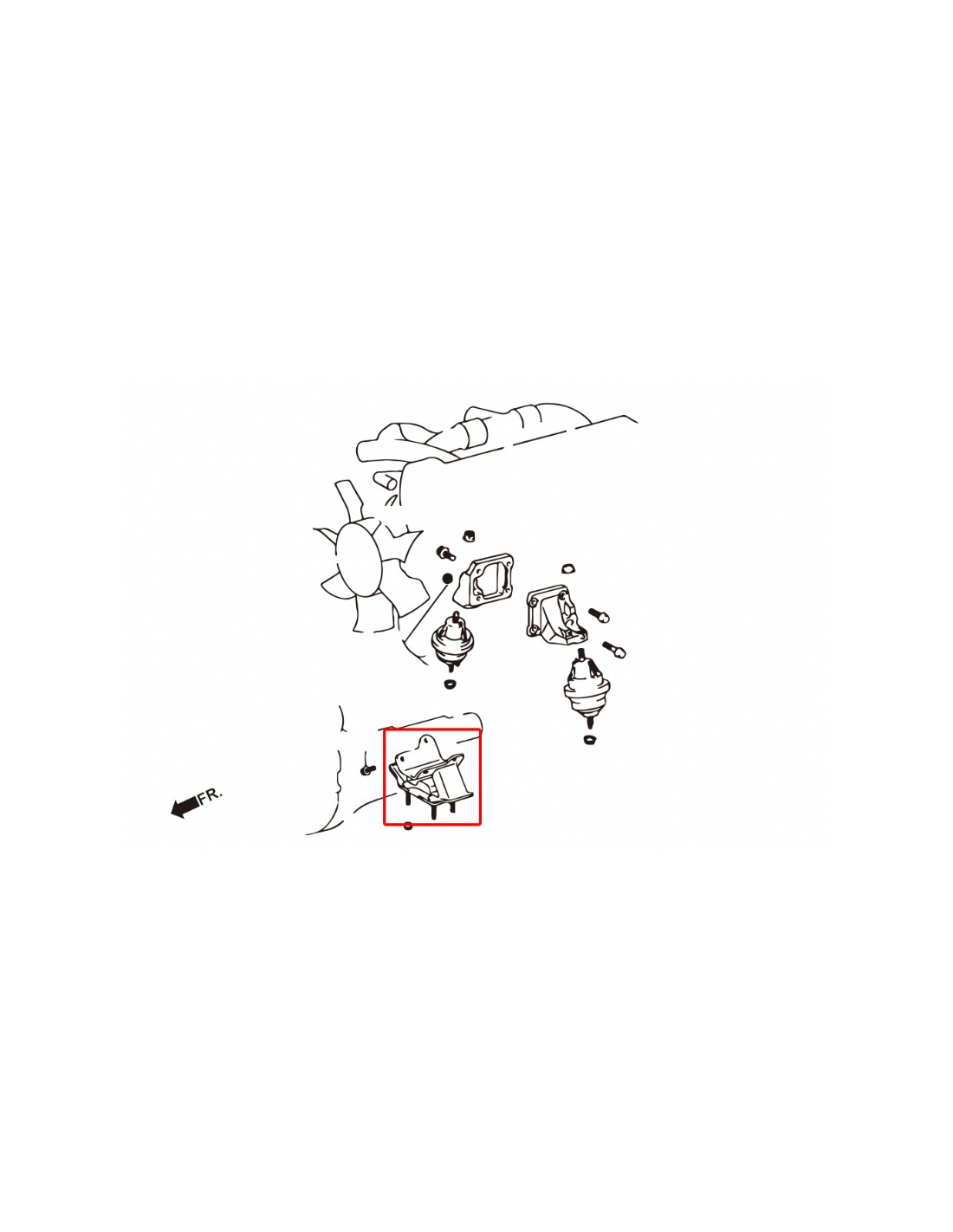 FR.