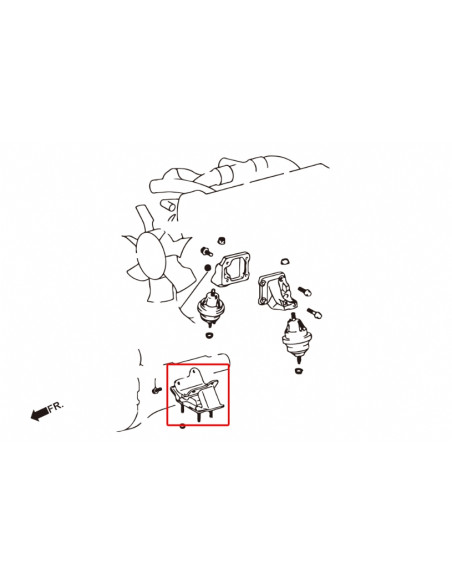 FR.