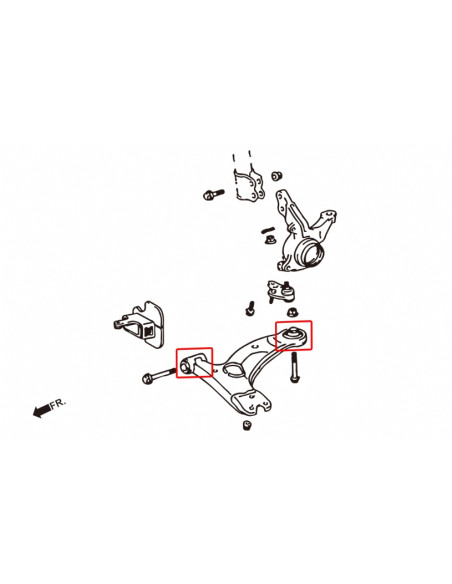 FR.