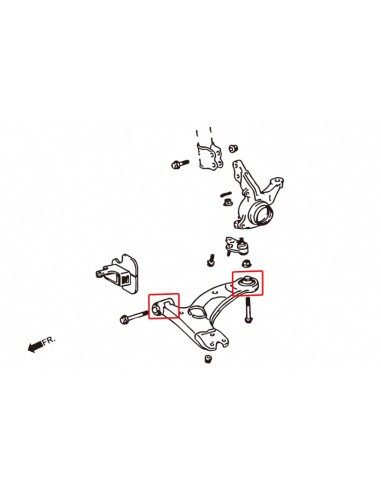 FR.