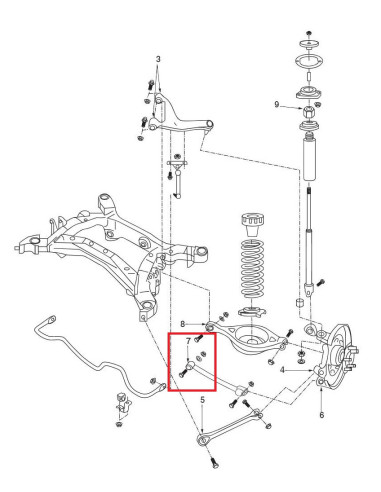 3
9
8
7
4
5
6