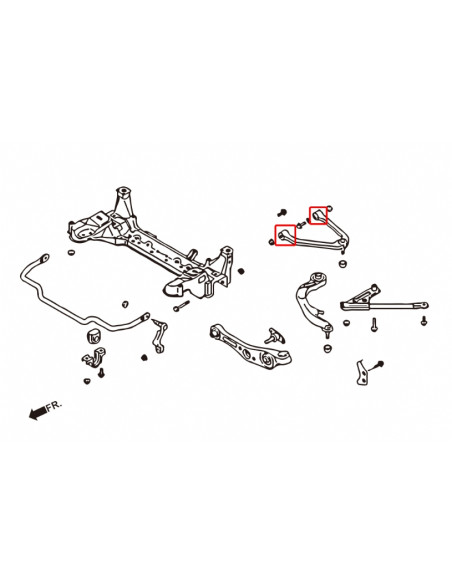 FR.