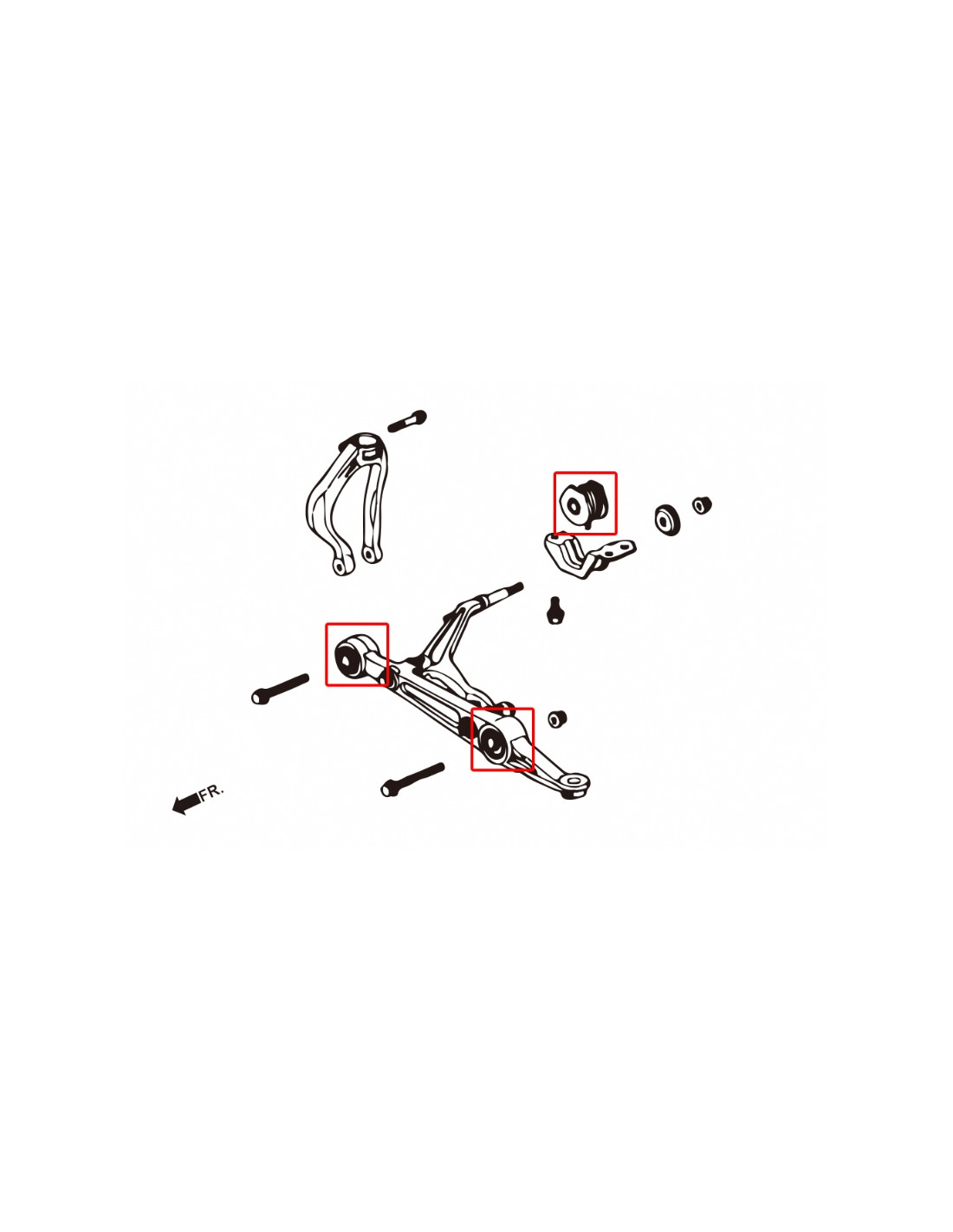 FR.