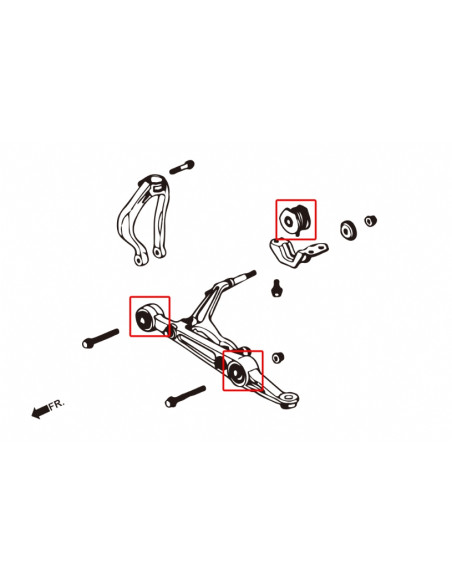 FR.