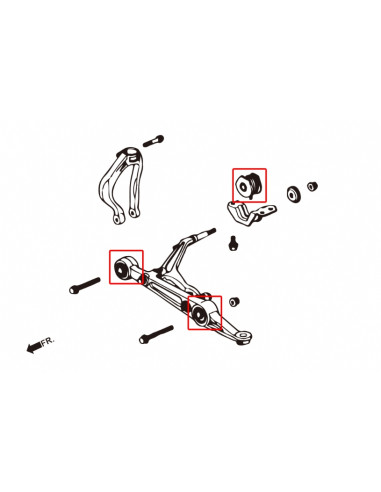 FR.