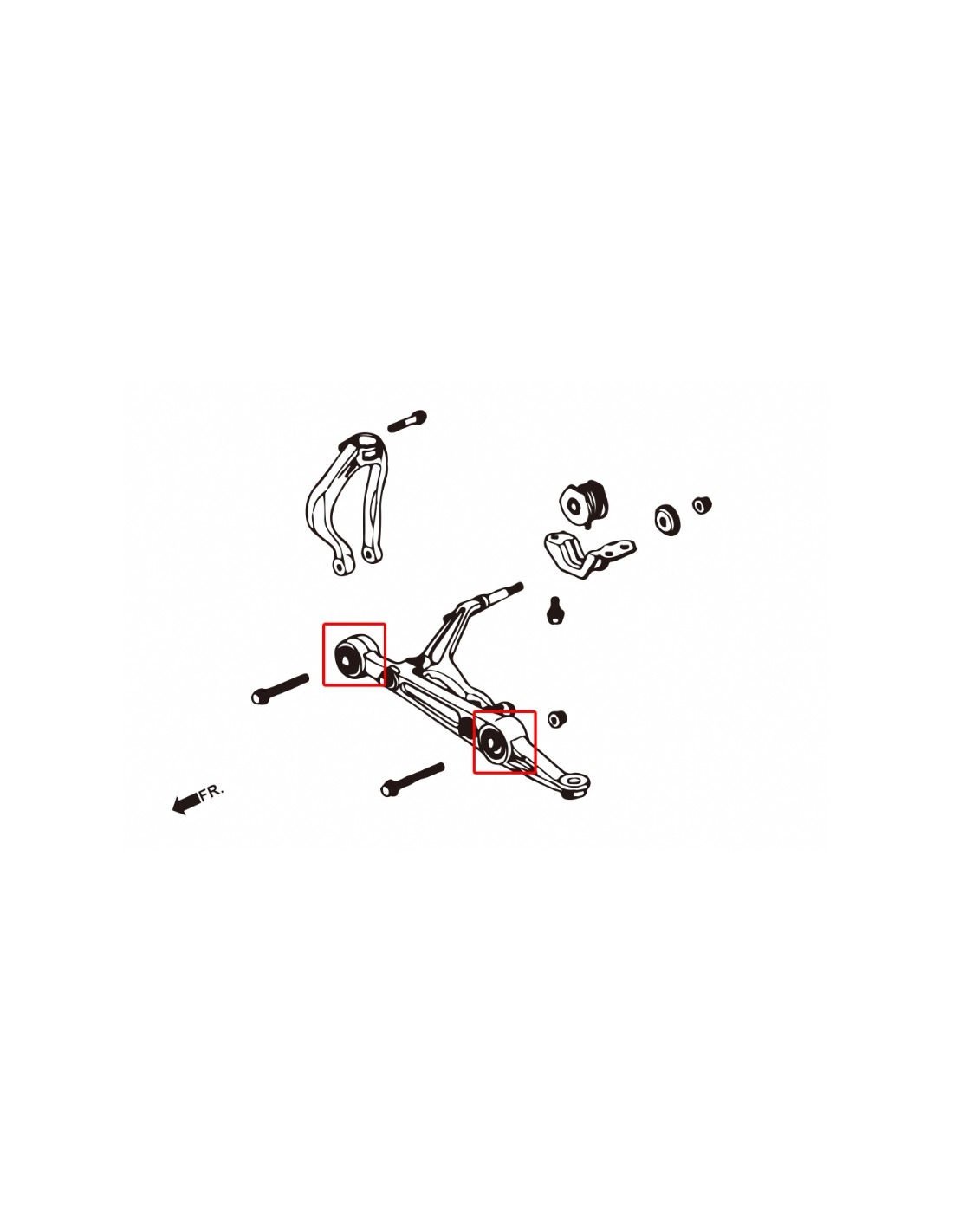 FR.