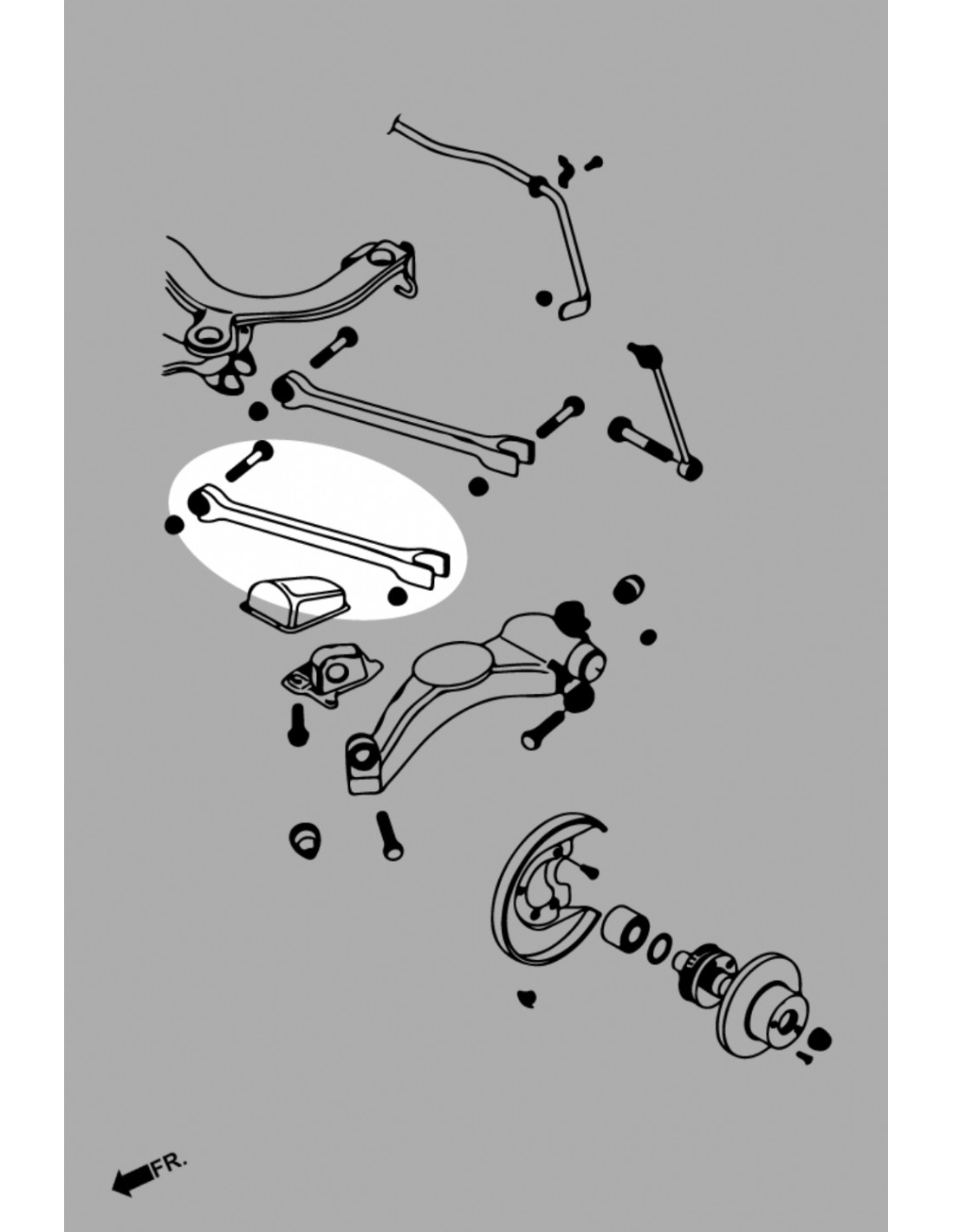 FR.