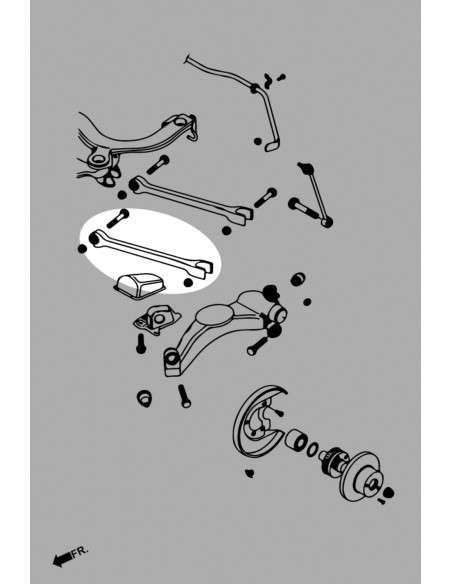 FR.