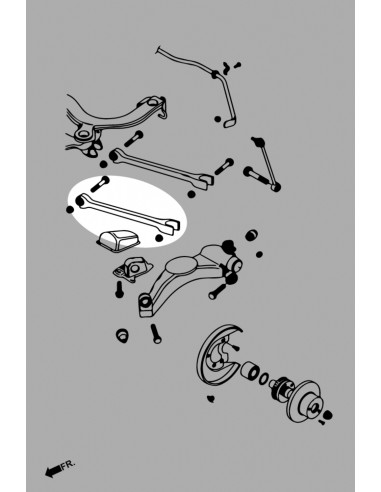 FR.