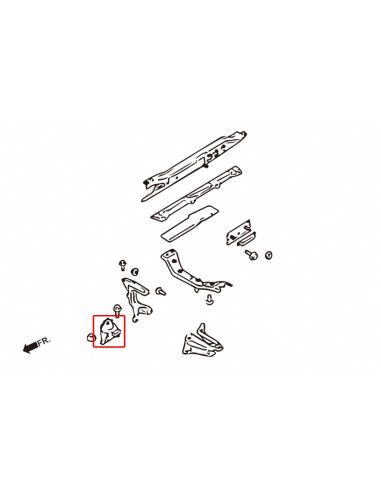 FR.