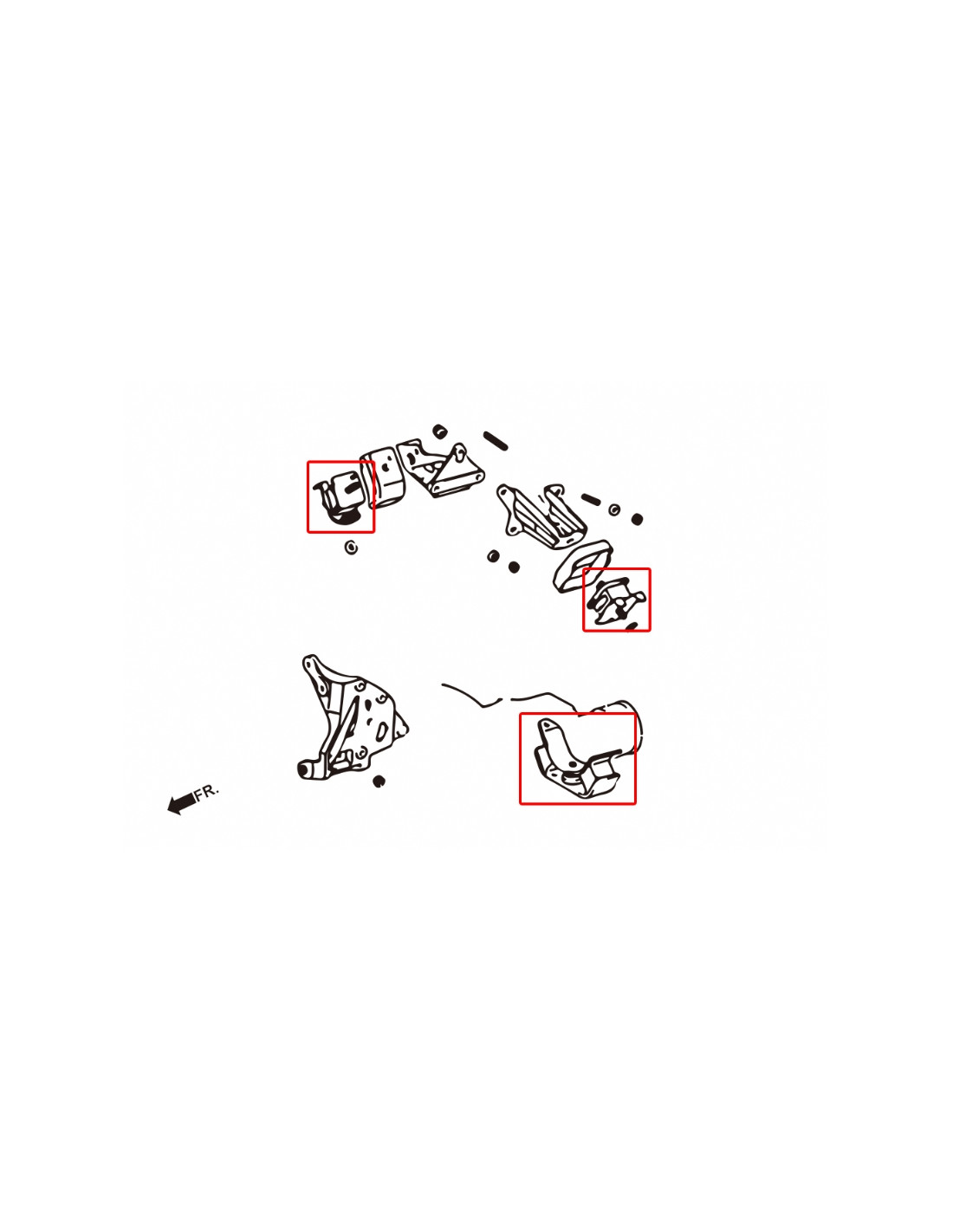 FR.