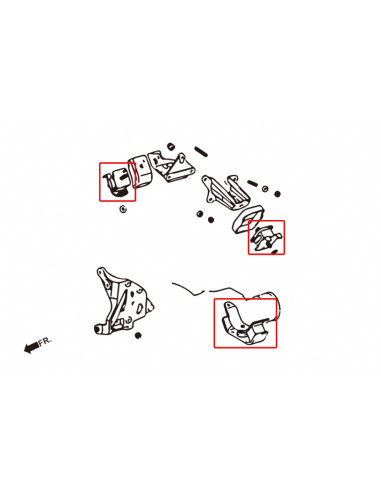 FR.