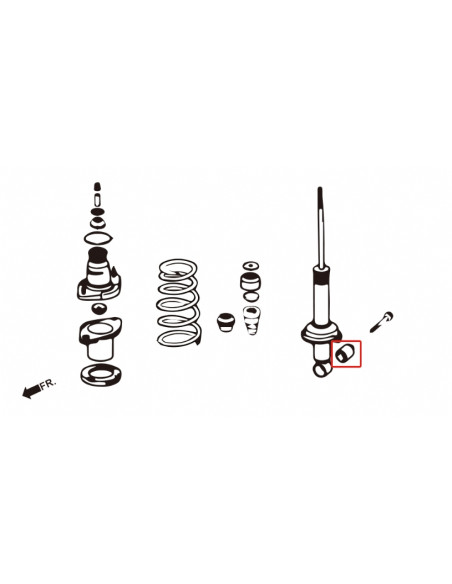 FR.