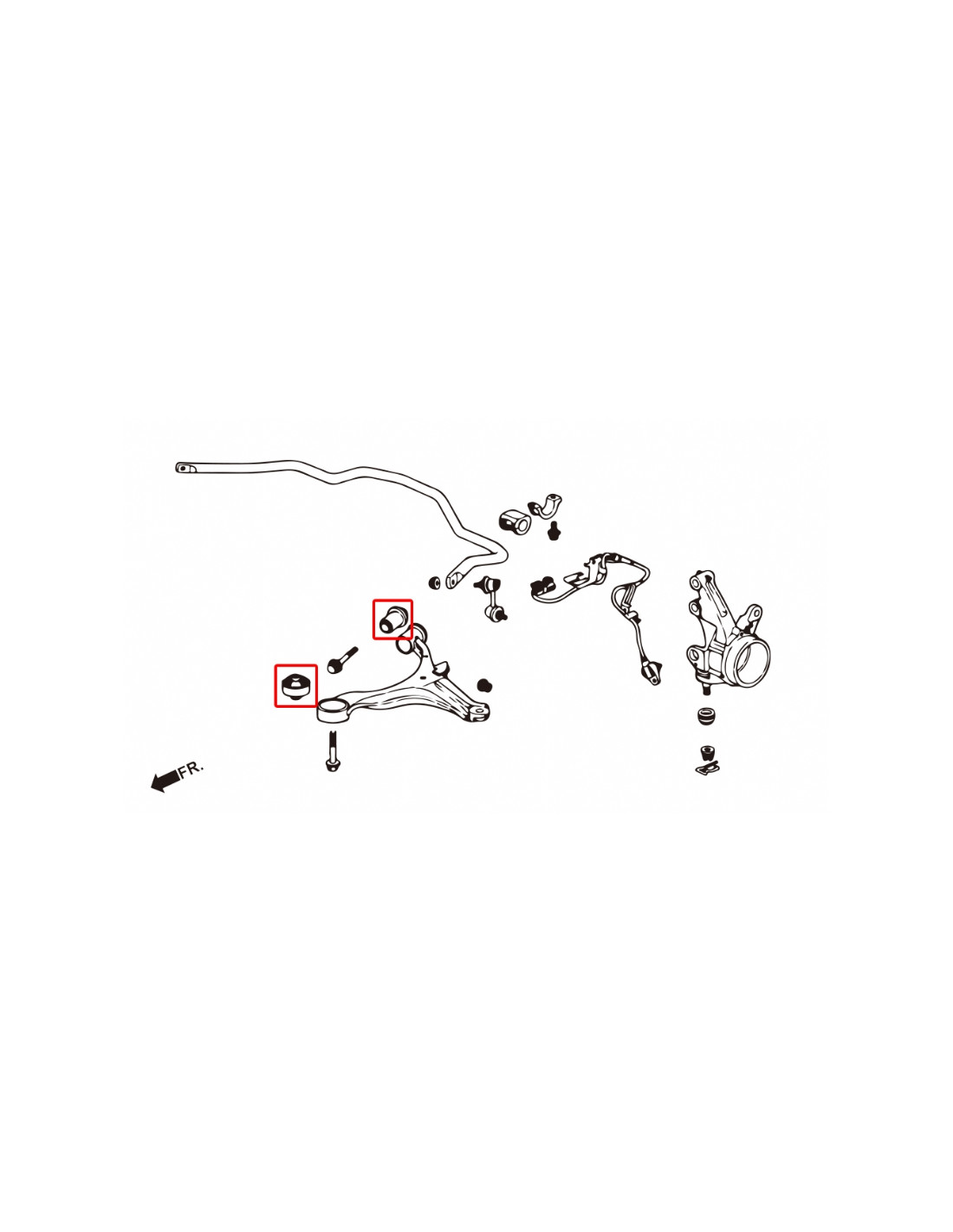 FR.