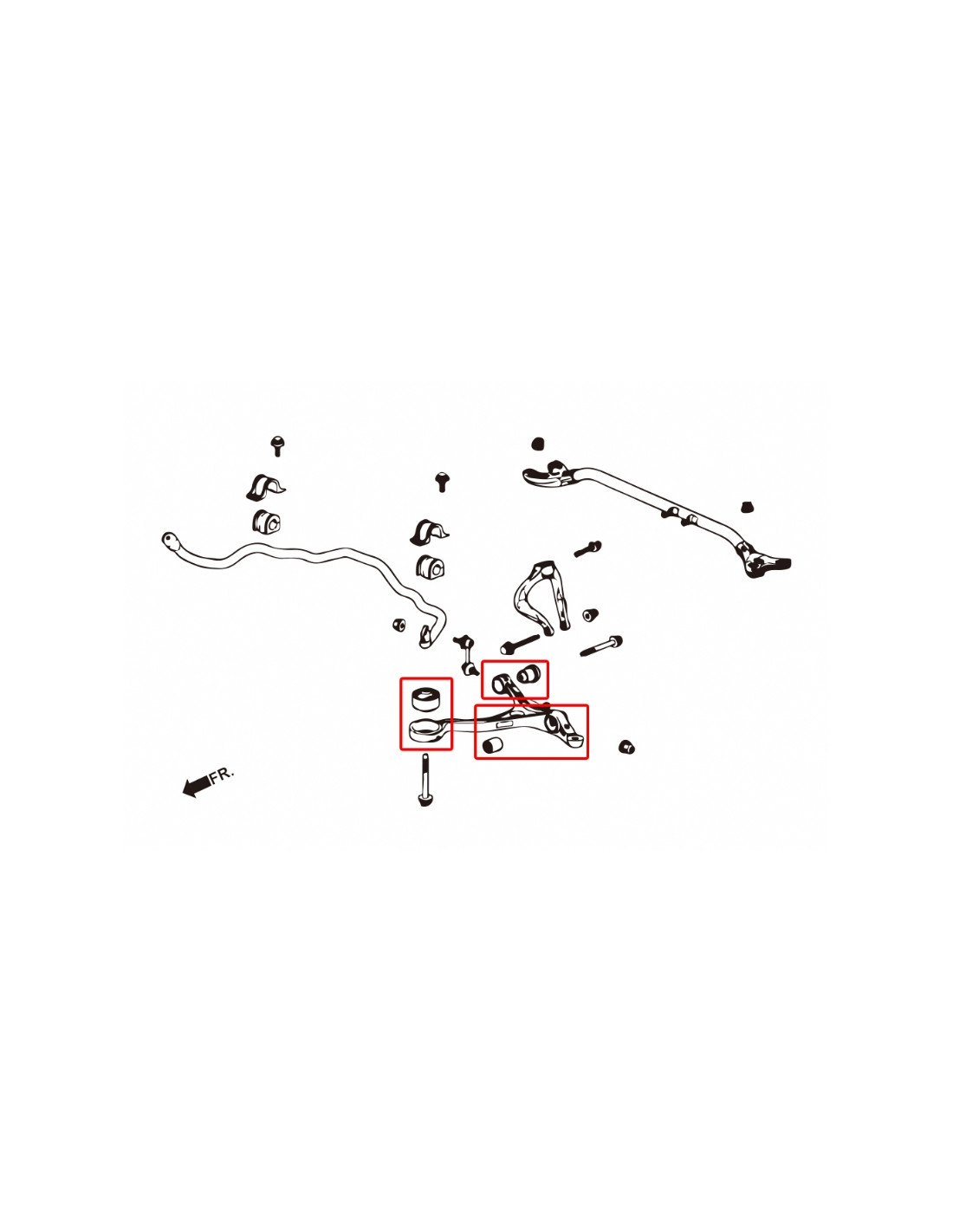 FR.