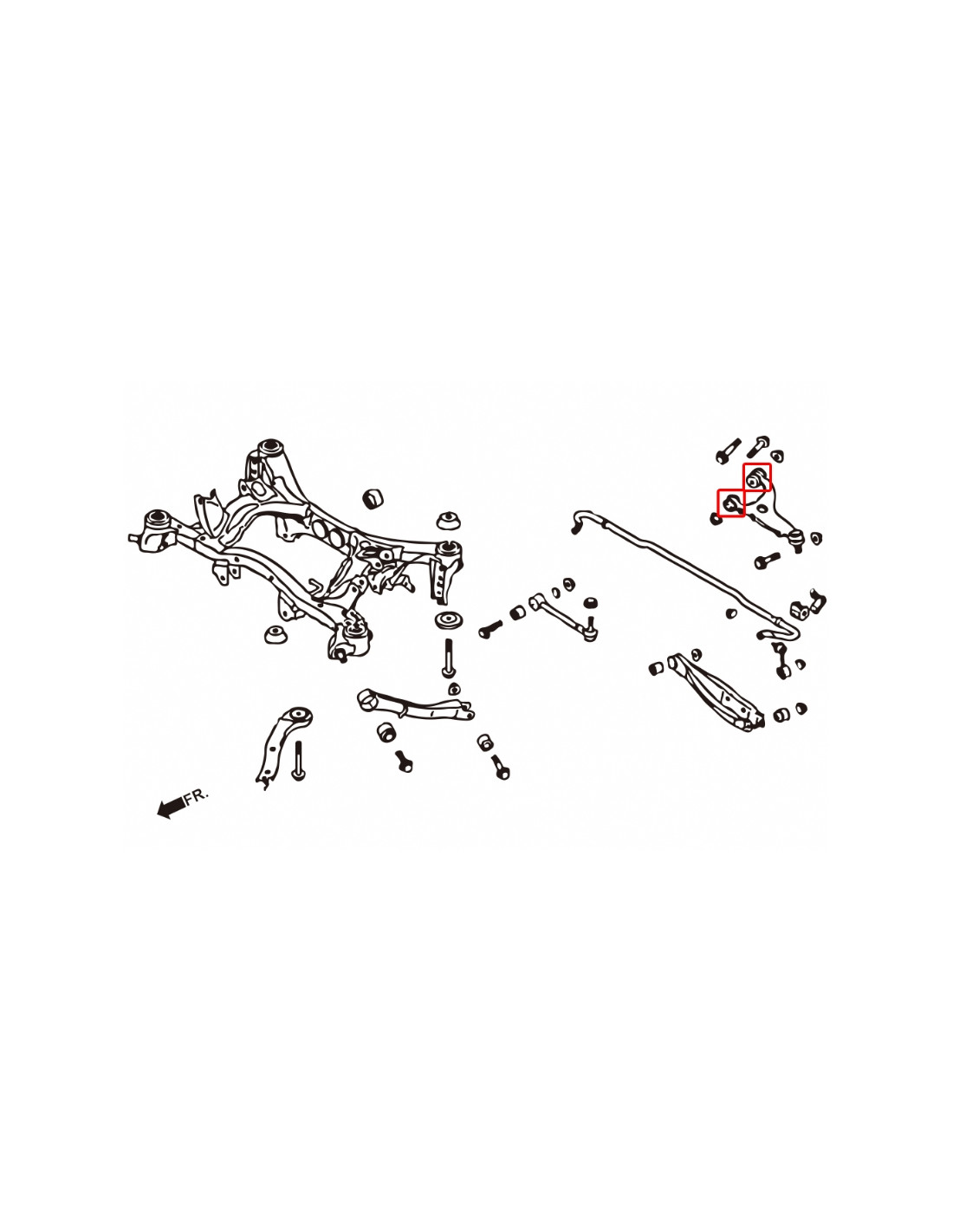 FR.