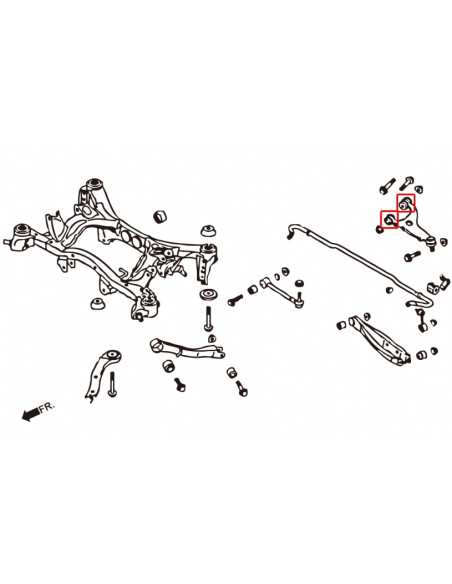 FR.