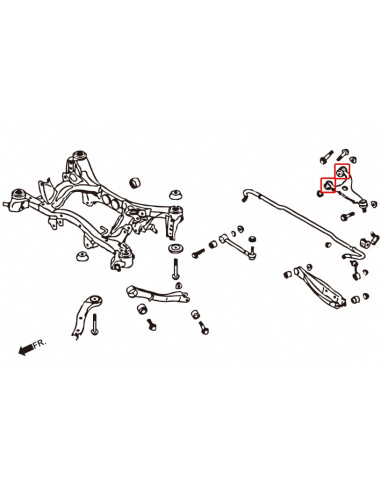 FR.