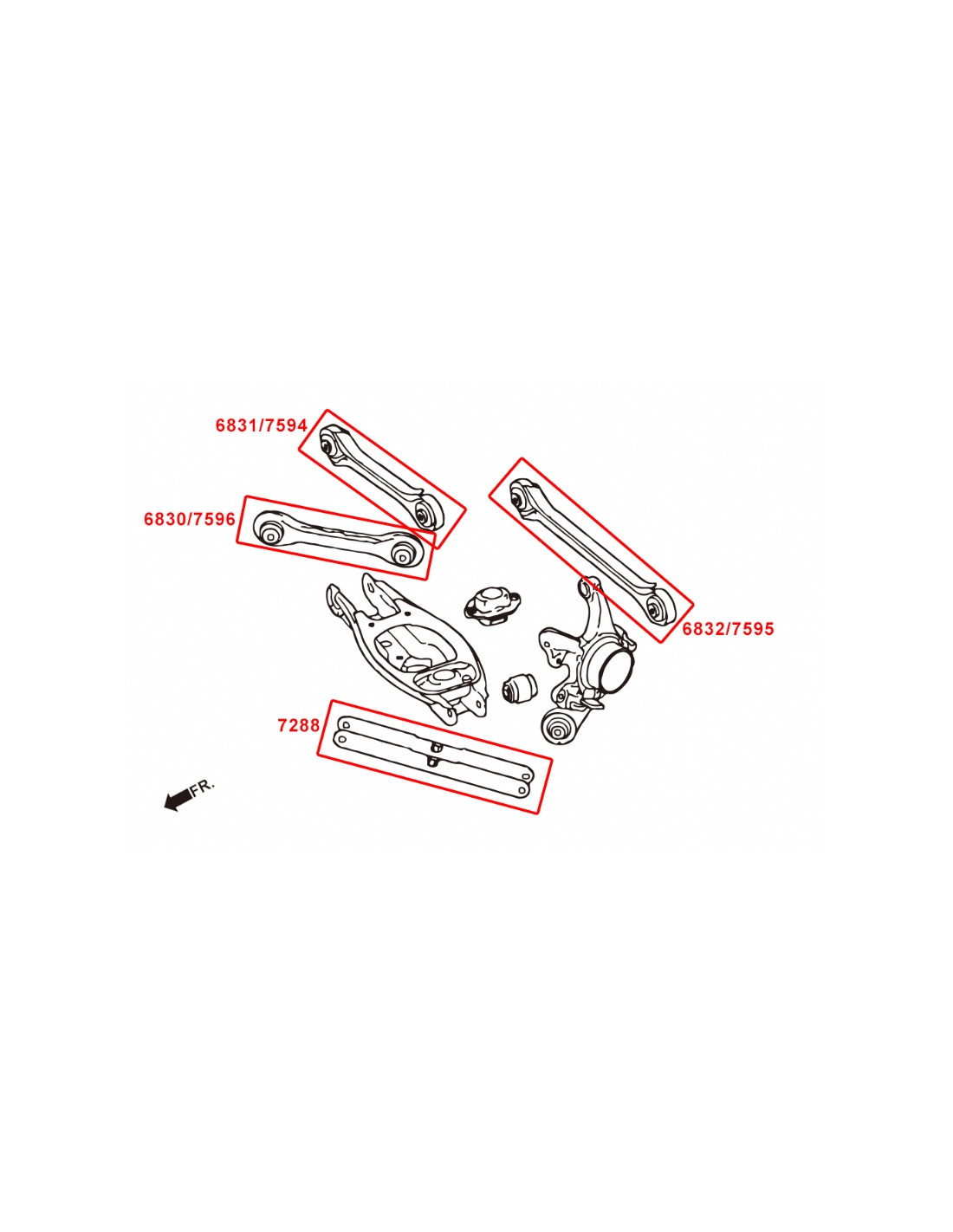 6831/7594

6830/7596

6832/7595

7288

FR.