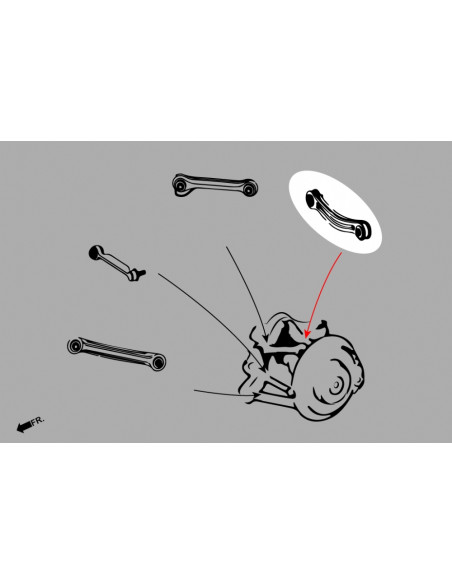 FR.