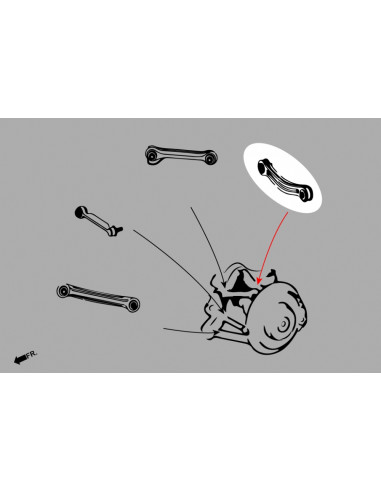 FR.