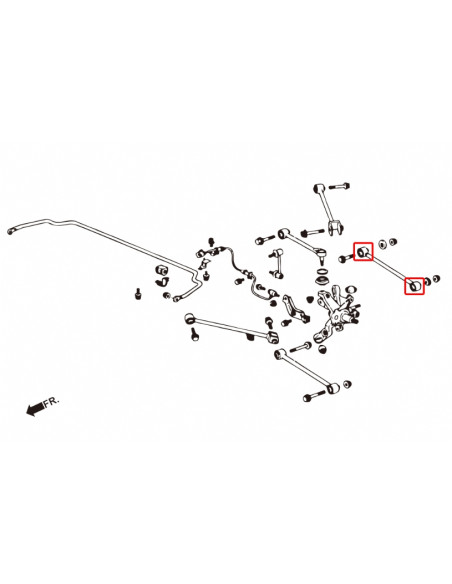 FR.