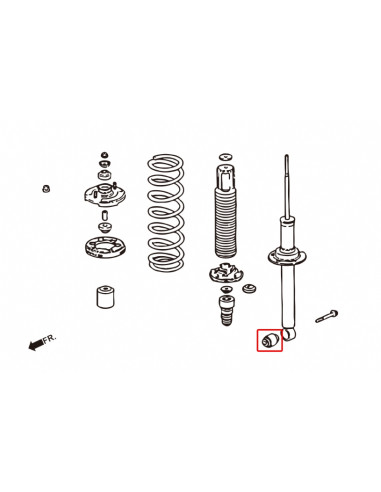 FR.