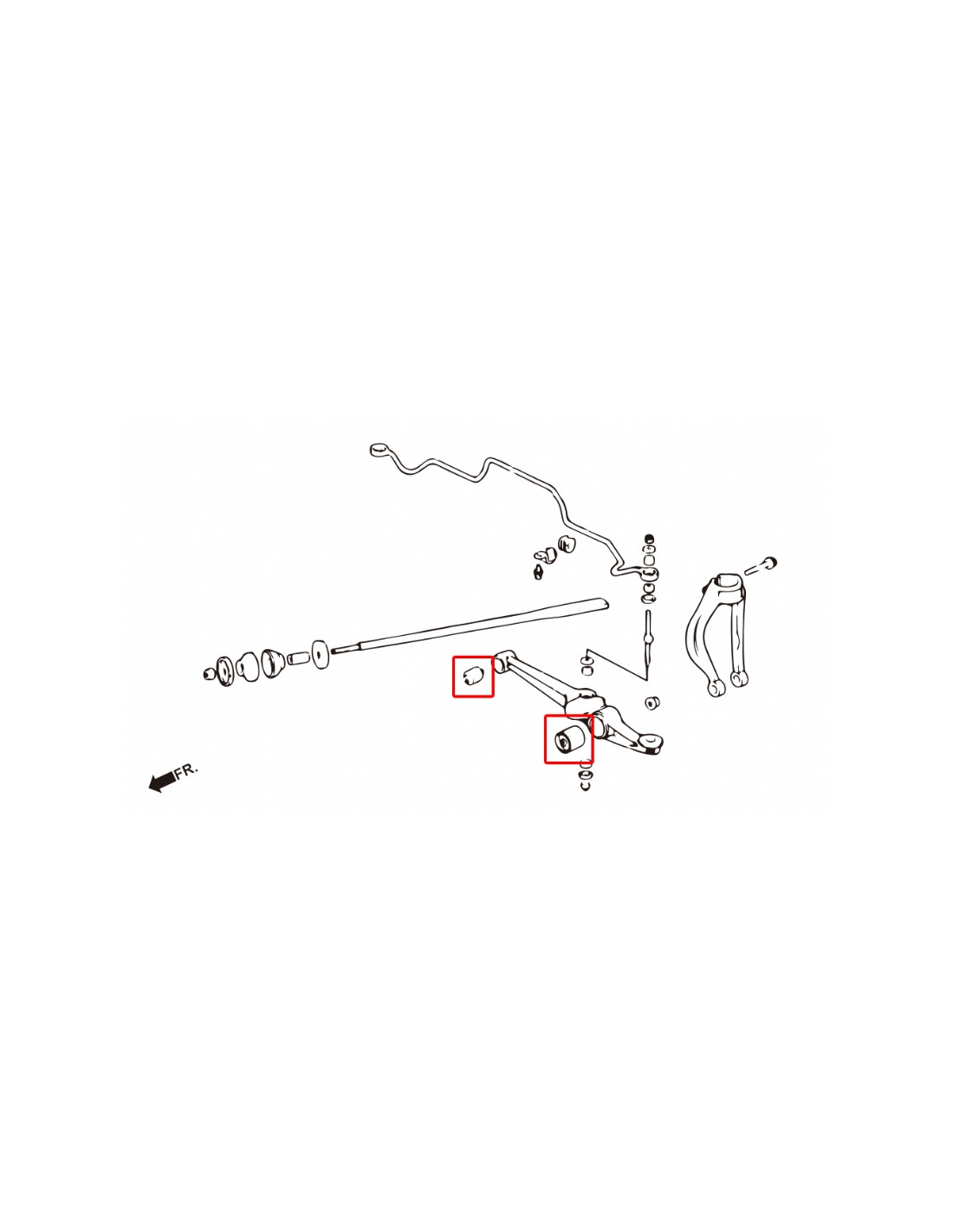 FR.