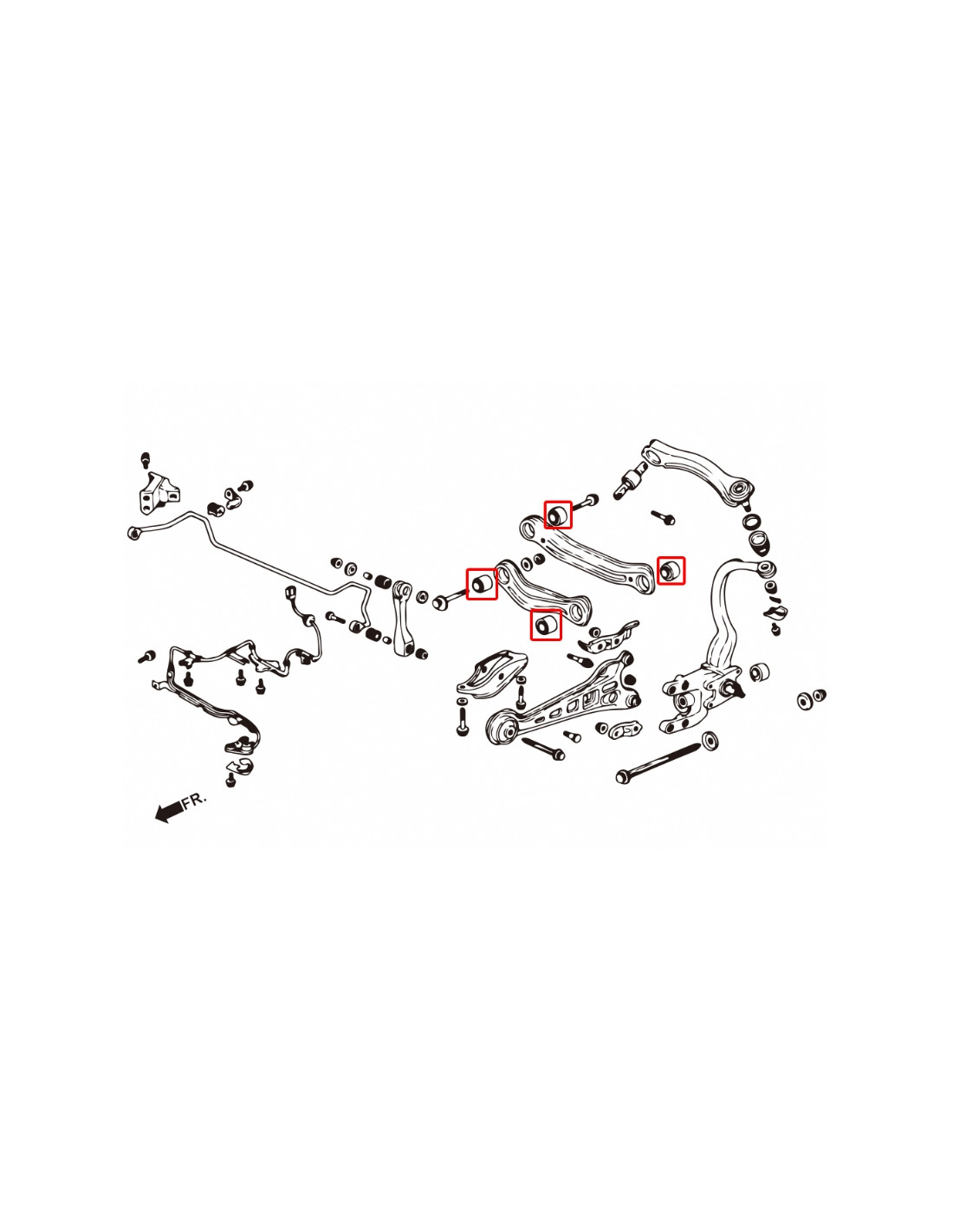 FR.