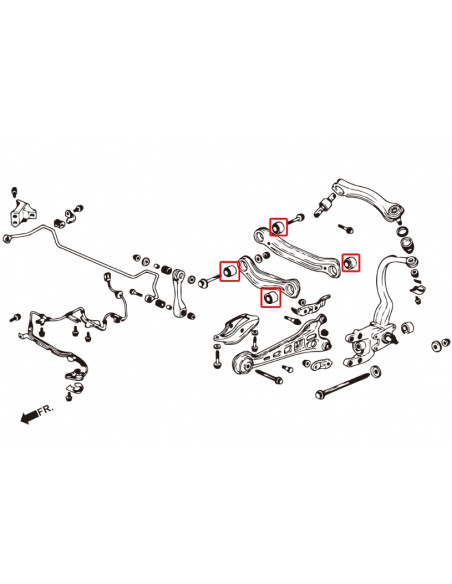 FR.