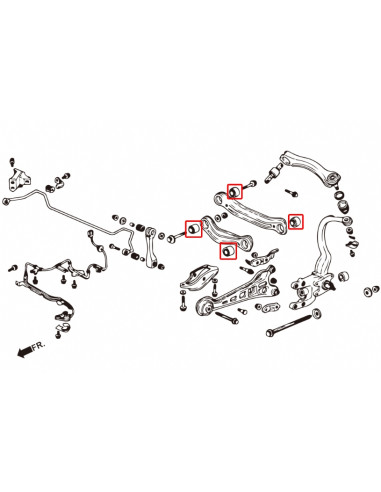 FR.