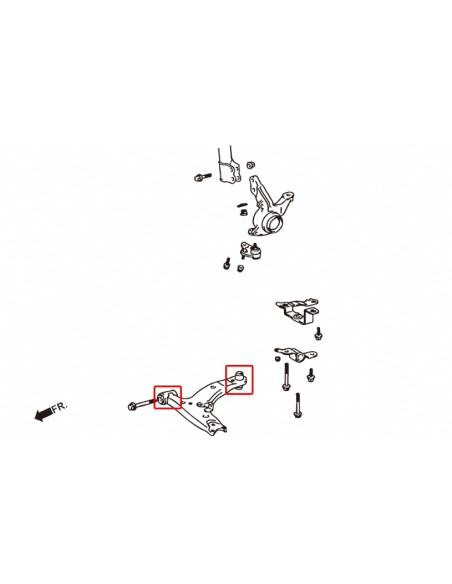 FR.