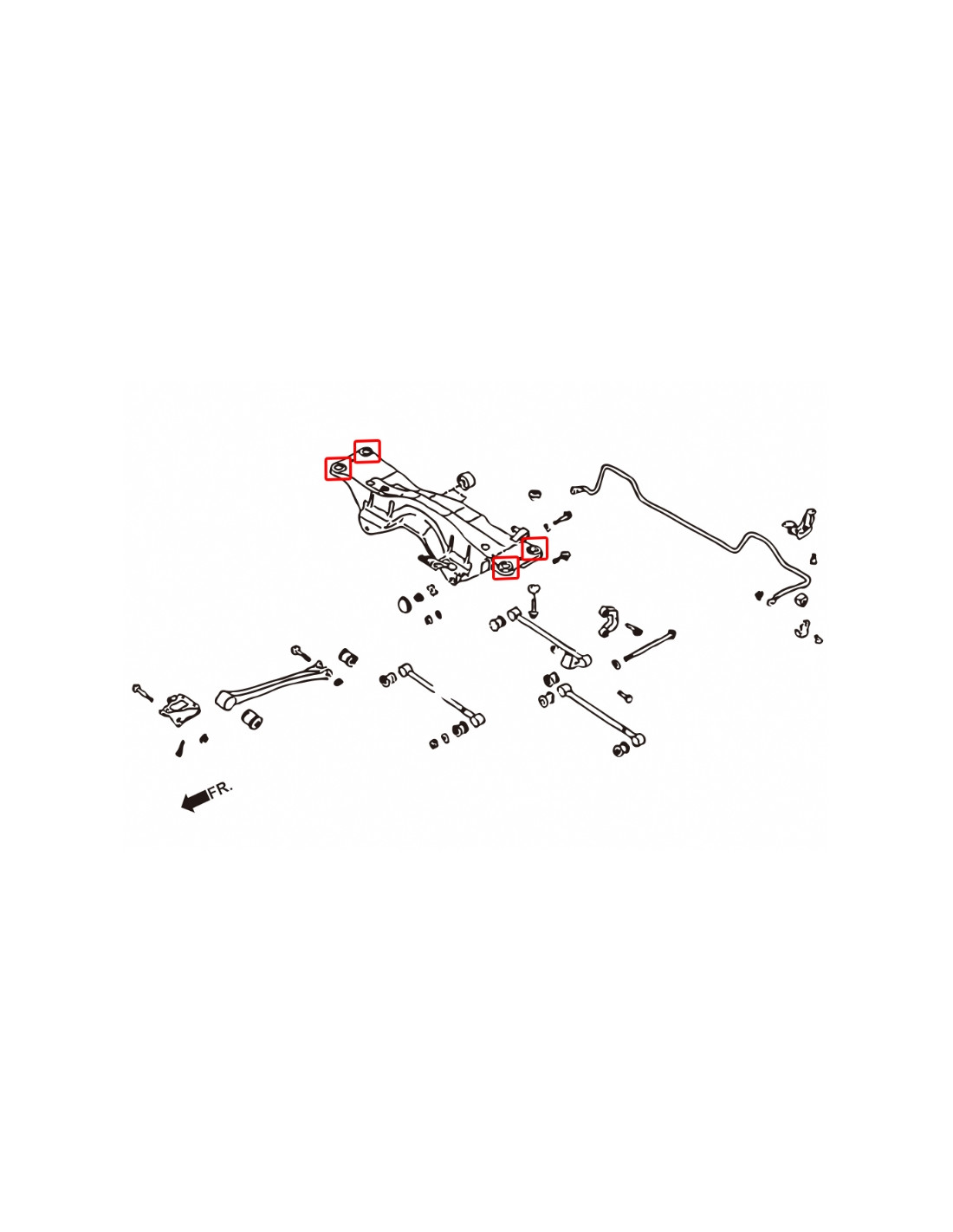 FR.