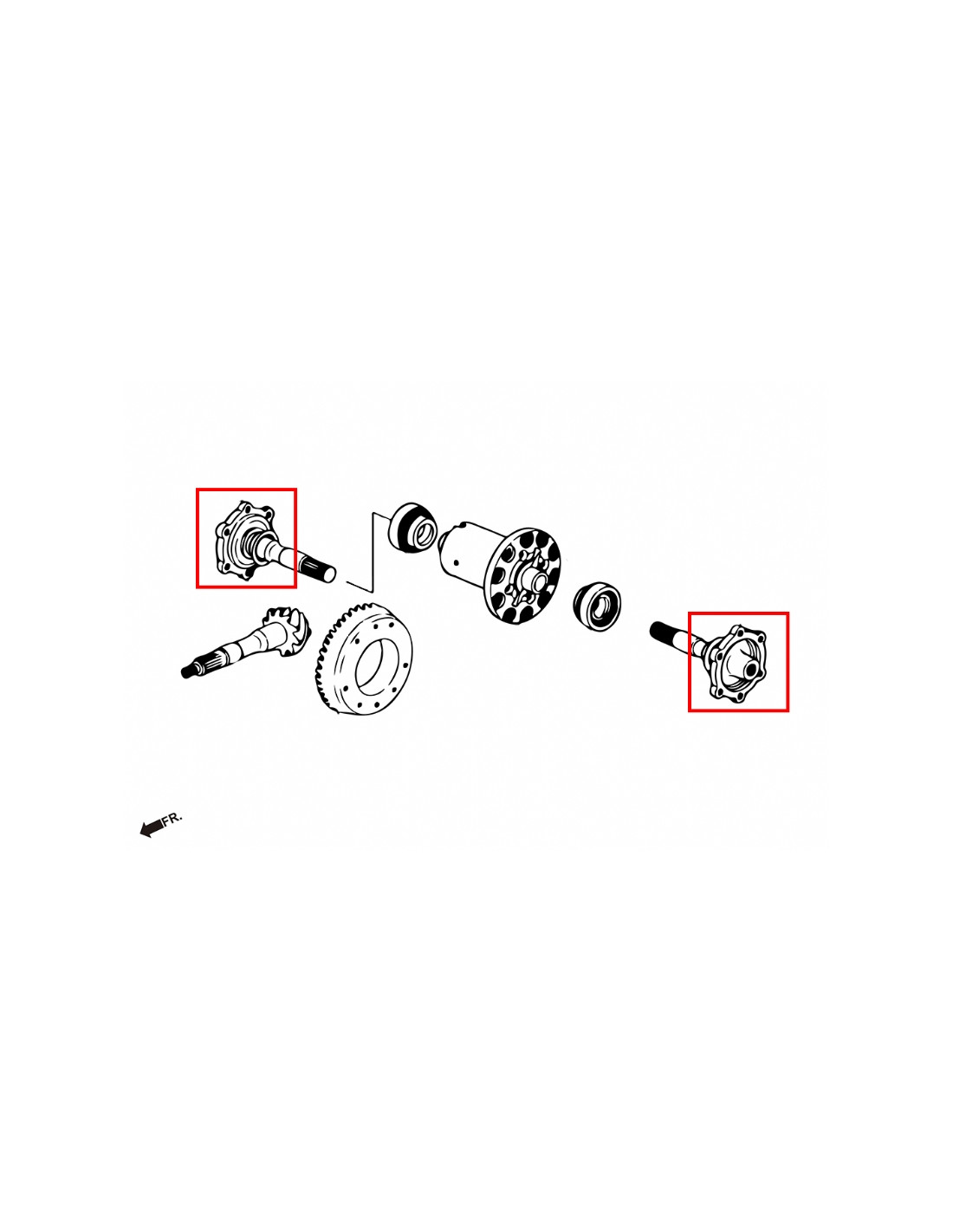 FR.