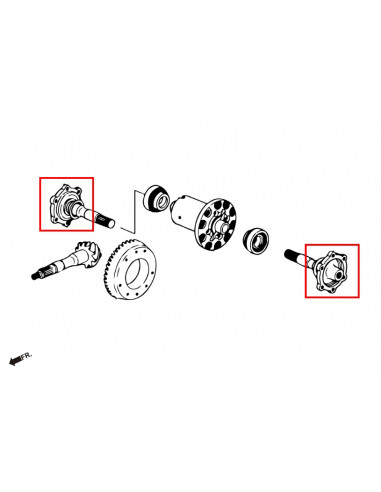 FR.