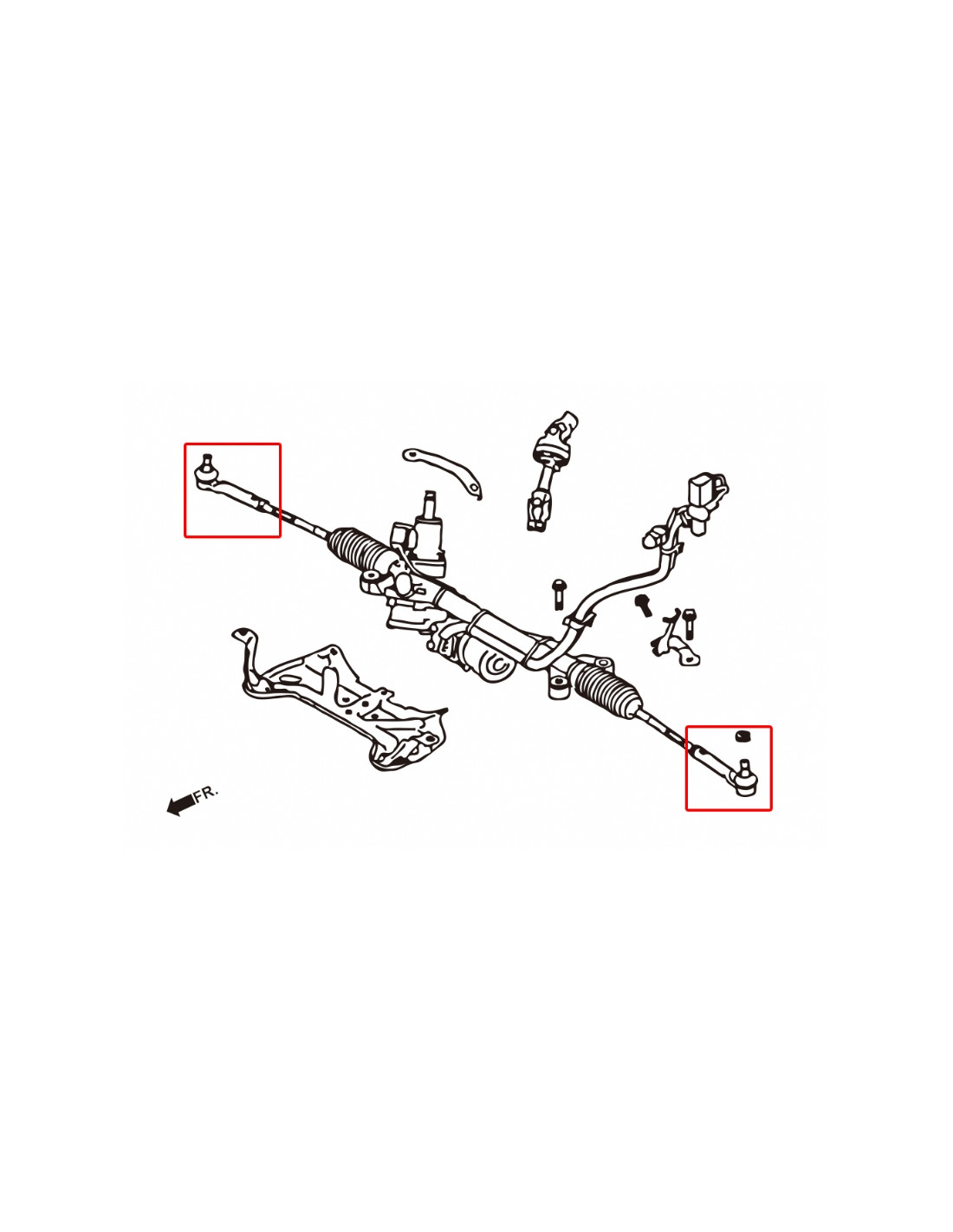 FR.