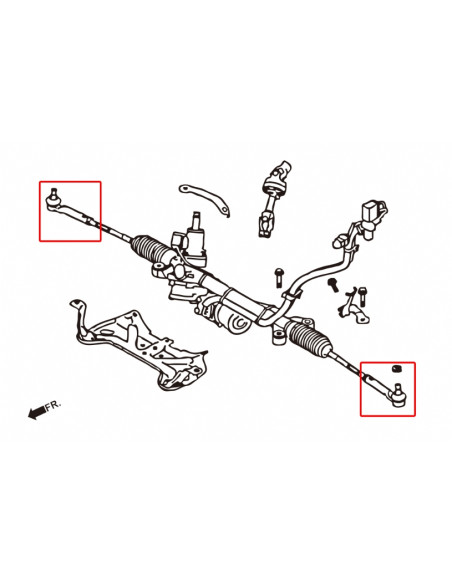 FR.