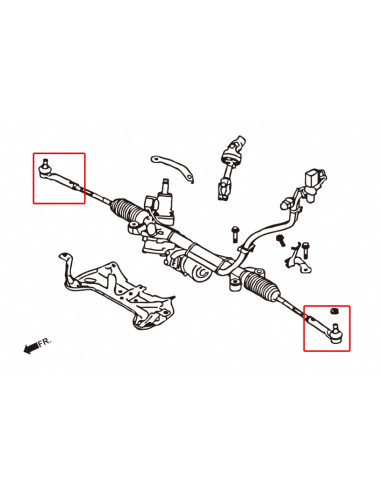 FR.