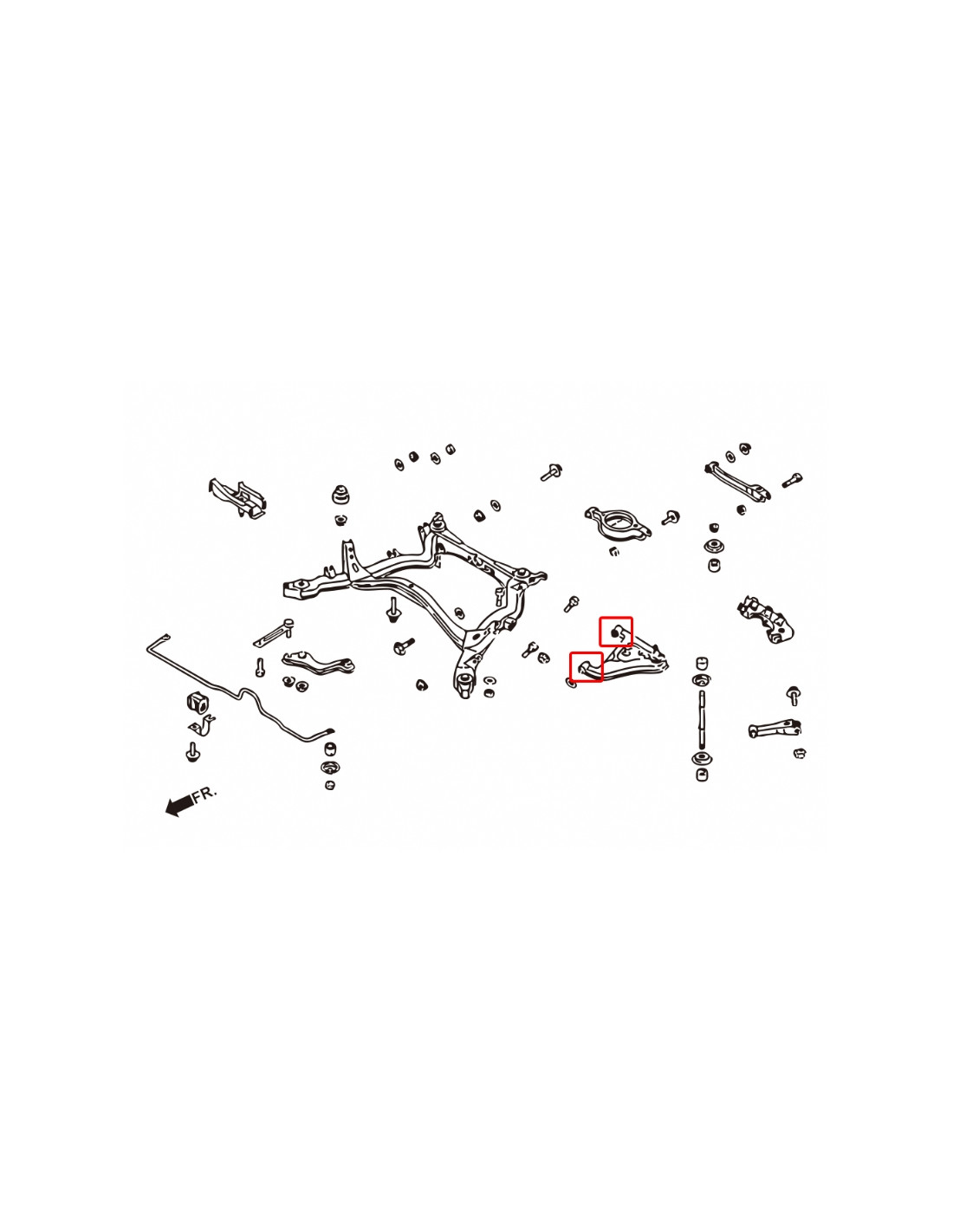 FR.