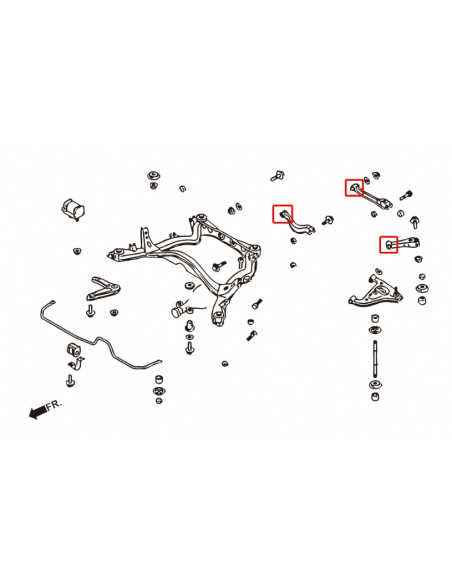 FR.